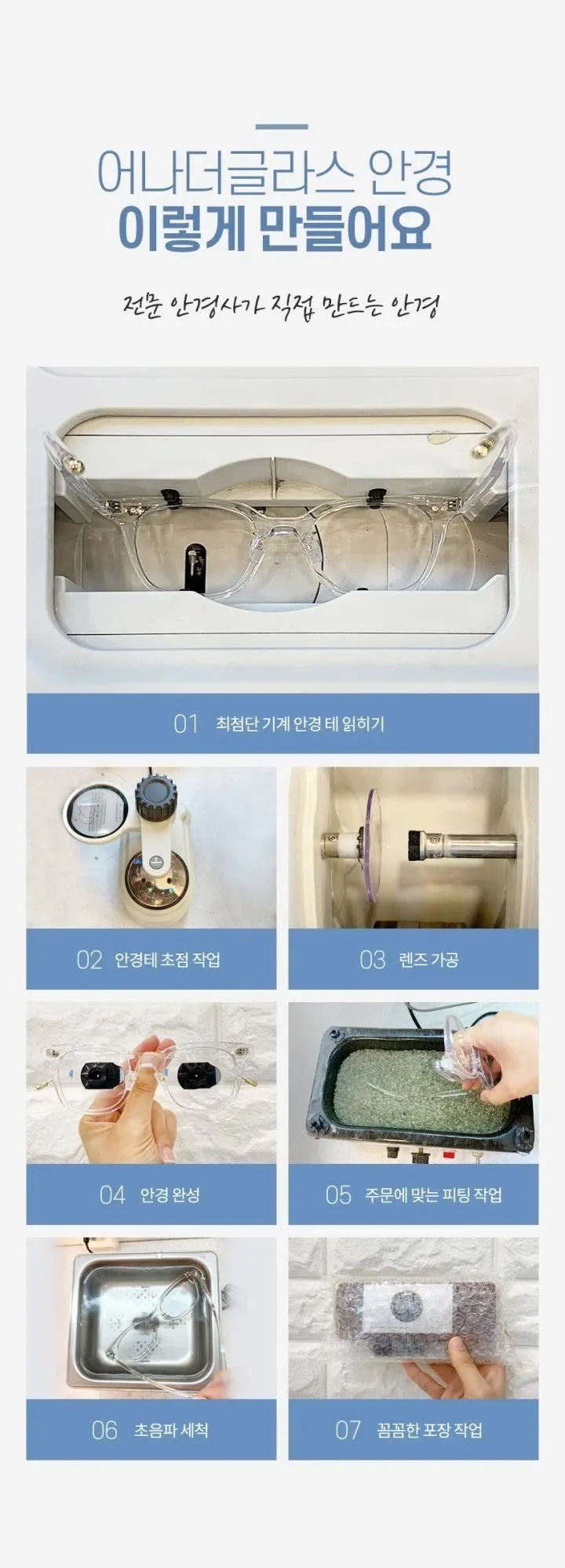 어나더글라스 안경
이렇게 만들어요

전문 안경사가 직접 만드는 안경

01 최첨단 기계 안경 테 읽히기

02 안경테 초점 작업

03 렌즈 가공

04 안경 완성

05 주문에 맞는 피팅 작업

06 초음파 세척

07 꼼꼼한 포장 작업